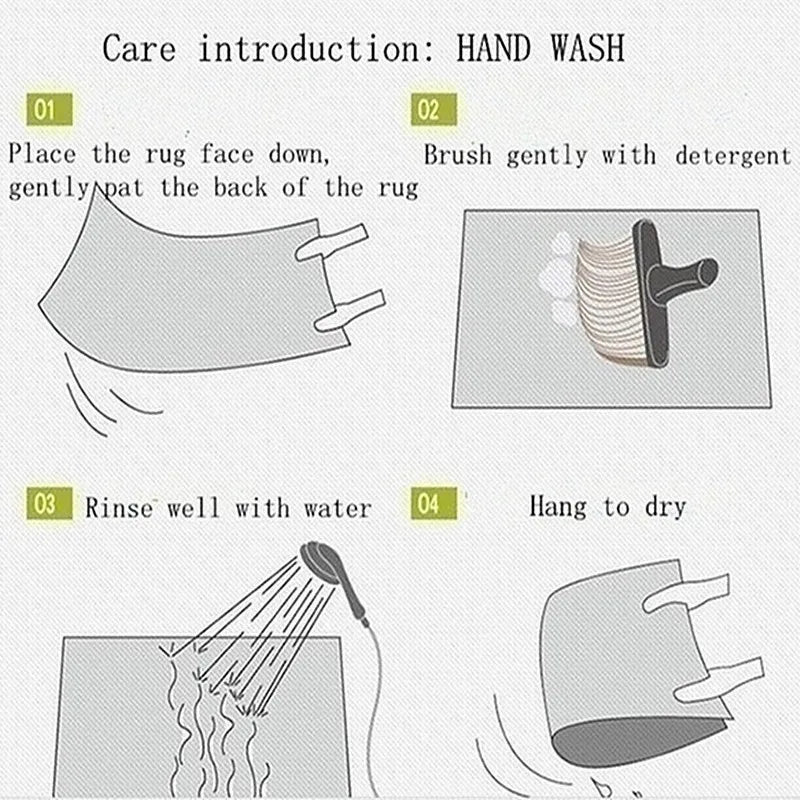 Care introduction: HAND WASH

01
Place the rug face down, gently pat the back of the rug

02
Brush gently with detergent

03
Rinse well with water

04
Hang to dry