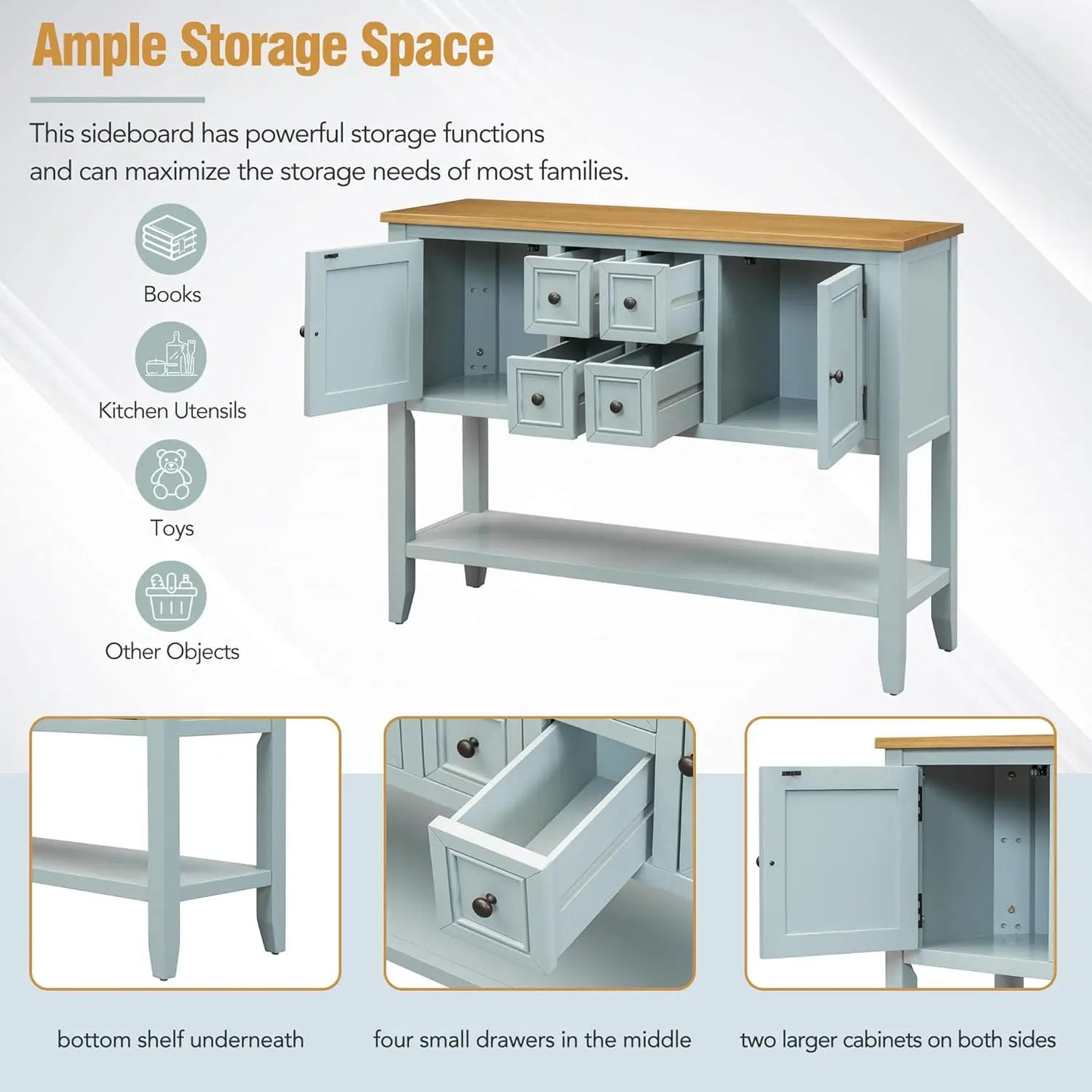 Ample Storage Space

This sideboard has powerful storage functions and can maximize the storage needs of most families.

Books

Kitchen Utensils

Toys

Other Objects

bottom shelf underneath

four small drawers in the middle

two larger cabinets on both sides