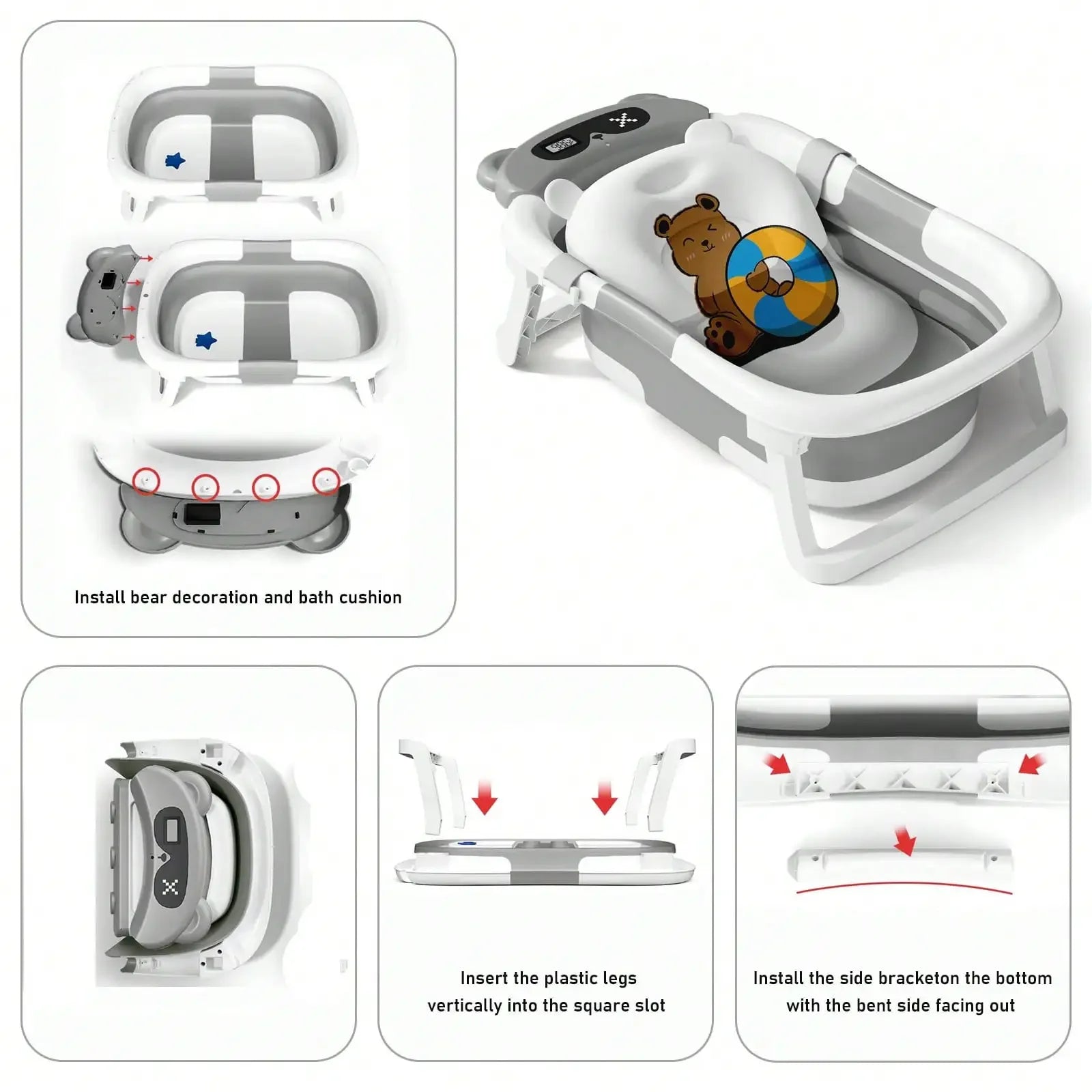 Install bear decoration and bath cushion

Insert the plastic legs vertically into the square slot

Install the side bracketon the bottom with the bent side facing out